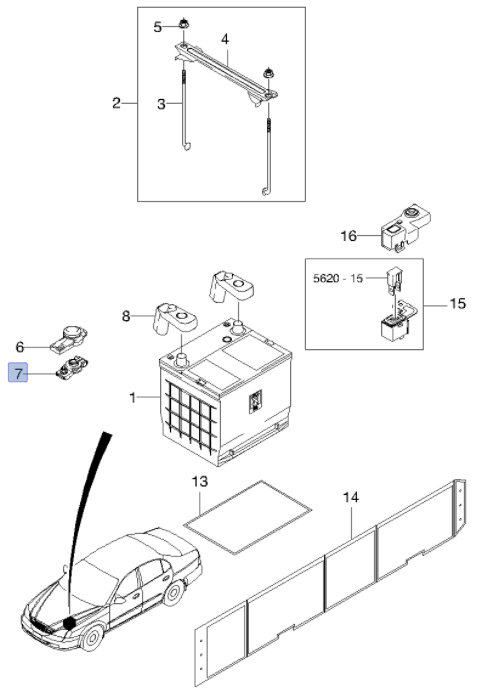 5
4
2
3
16
5620 - 15
15
8
6
7
1
13
14