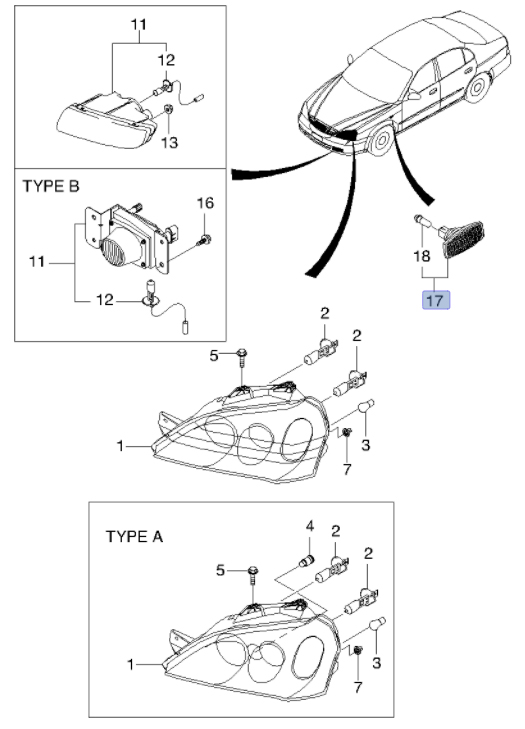 11
12
13
TYPE B
16
11
12
18
17
2
2
5
1
3
7
TYPE A
4
2
2
5
1
3
7