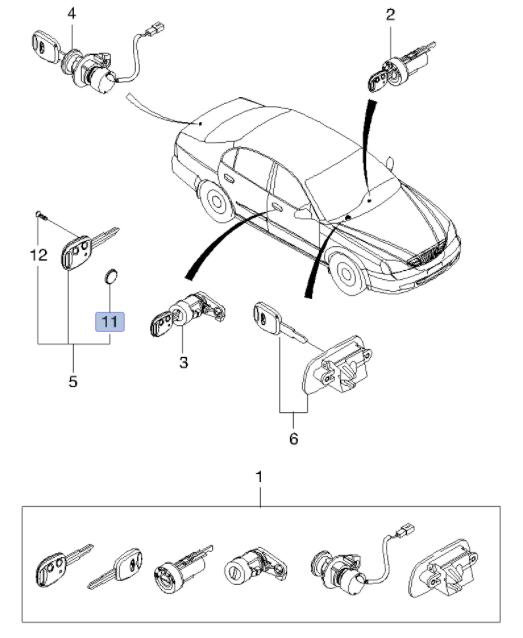 4
2
12
11
5
3
6
1