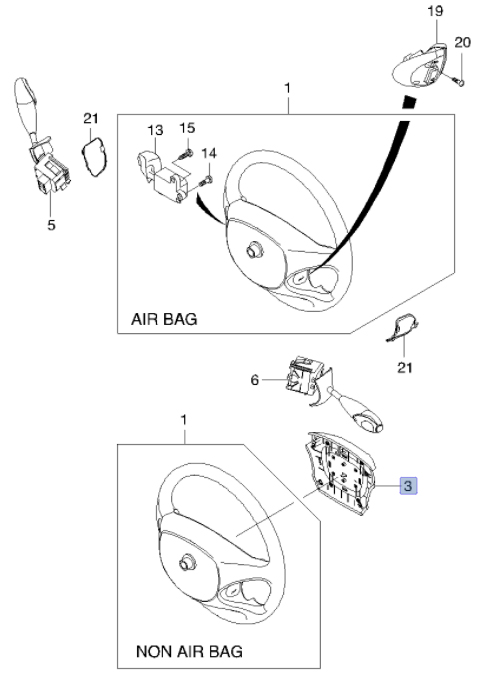 19
20
1
21
13
15
14
5
AIR BAG
21
6
1
3
NON AIR BAG