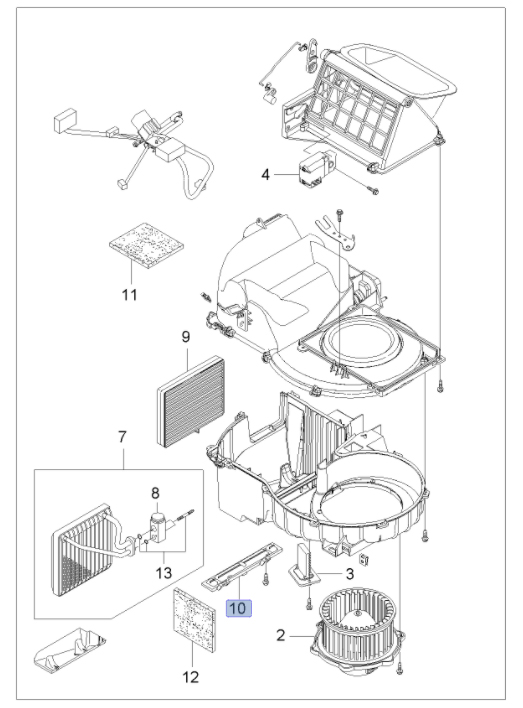 4

11

9

7

8

13

3

10

2

12