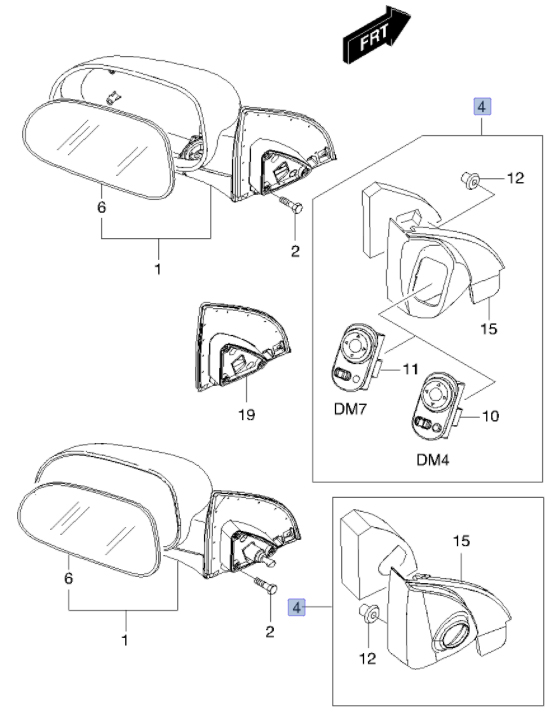 FRT

4

12

6

2

1

15

11

19

DM7

10

DM4

15

6

4

2

1

12