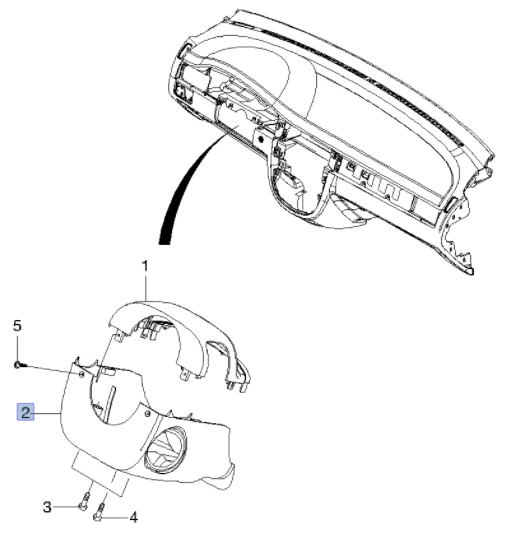 1
5
2
3
4