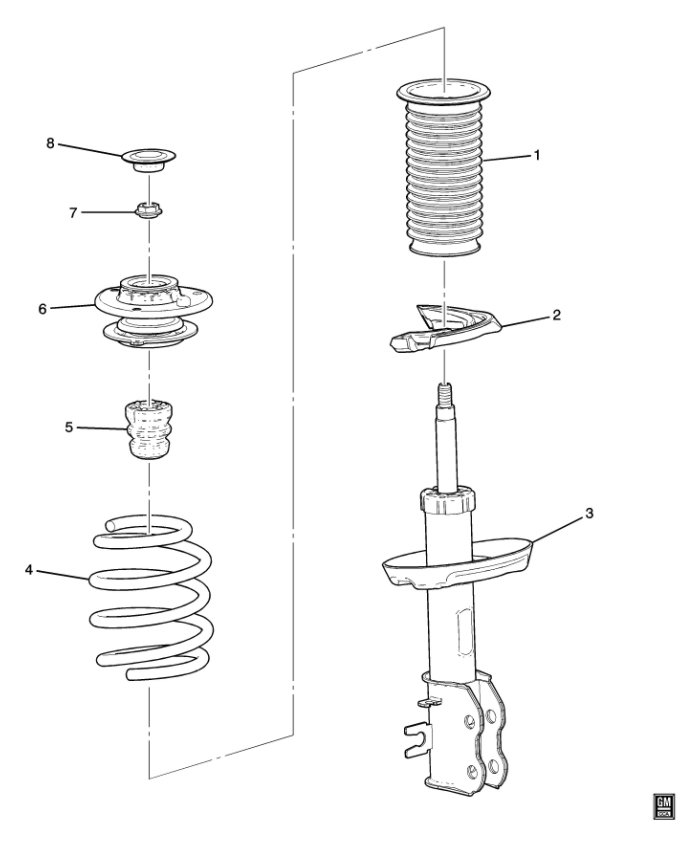 8
7
6
5
4
1
2
3
GM