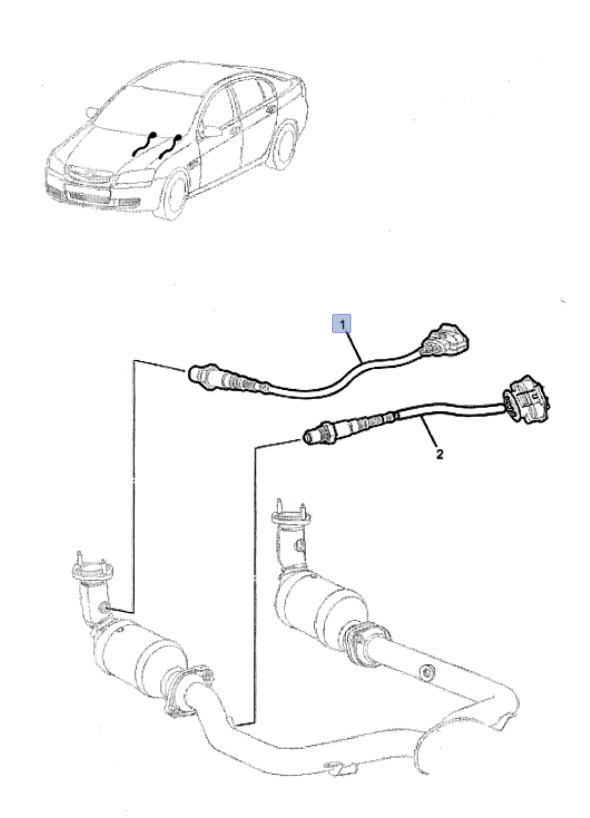 1

2