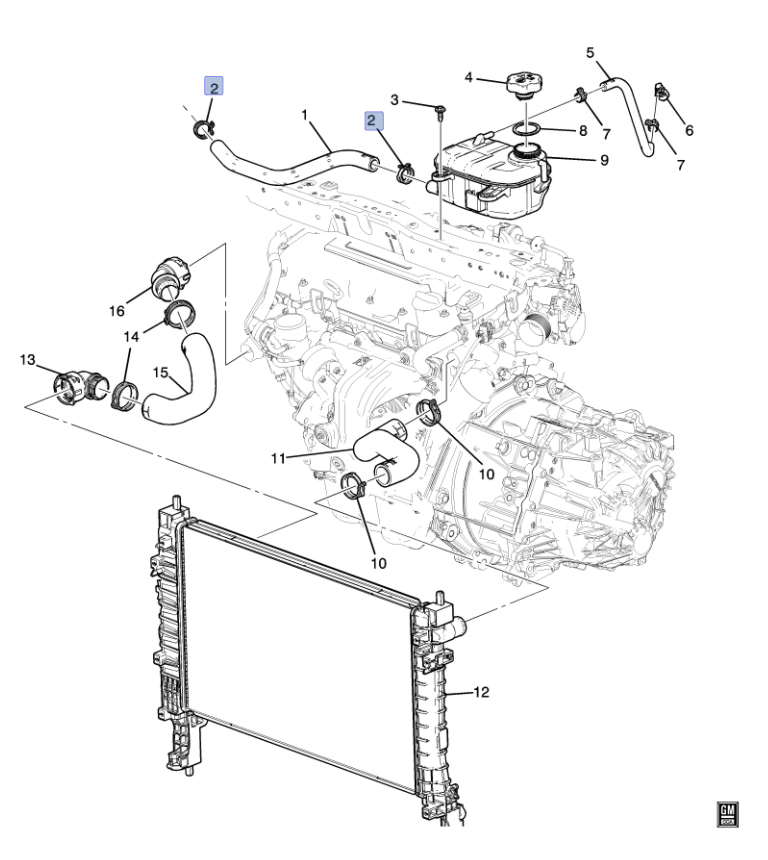 2
1
2
3
4
5
8
7
6
9
7
16
14
13
15
11
10
10
12
GM