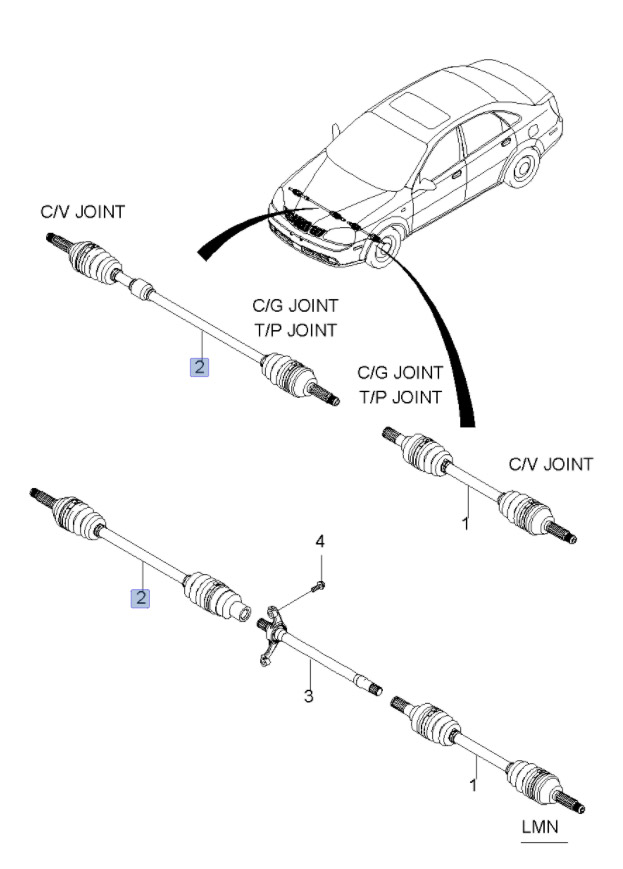 C/V JOINT

C/G JOINT
T/P JOINT

2

C/G JOINT
T/P JOINT

C/V JOINT

1

4

2

3

1

LMN