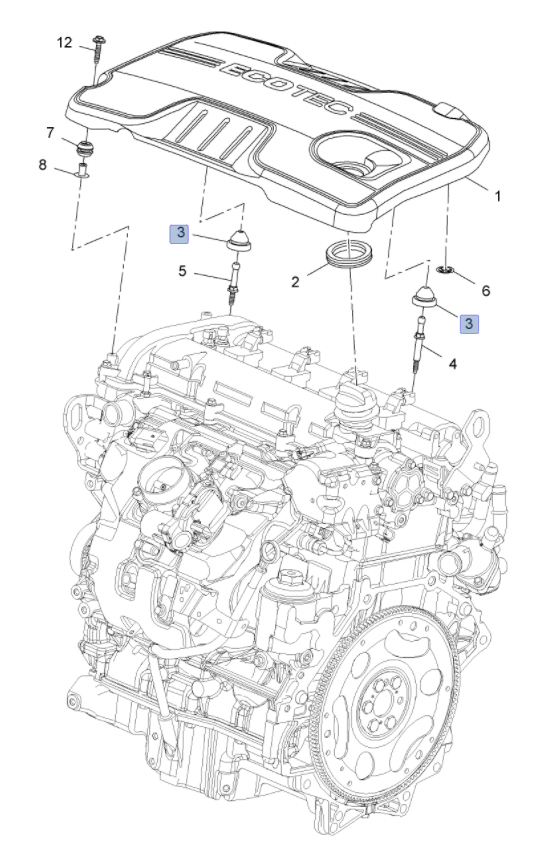 12

ECOTEC

7

8

1

3

5

2

6

3

4