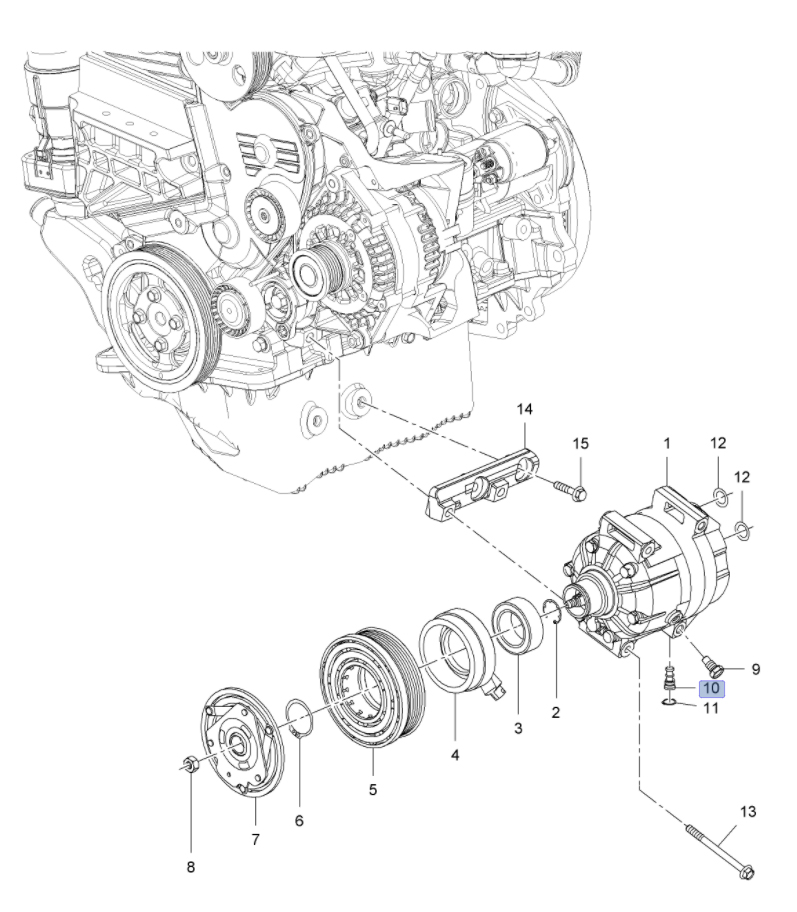 14
15
1
12
12
9
10
11
2
3
4
5
6
7
8
13