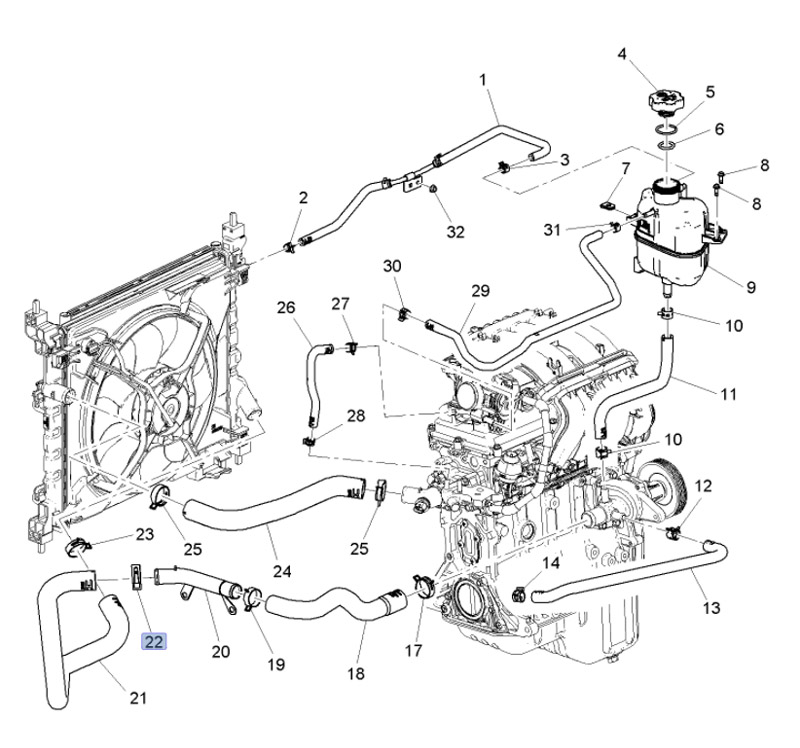 1
4
5
6
3
7
8
8
2
32
31
9
30
29
26
27
10
11
28
10
12
25
24
25
23
14
13
22
20
19
18
17
21